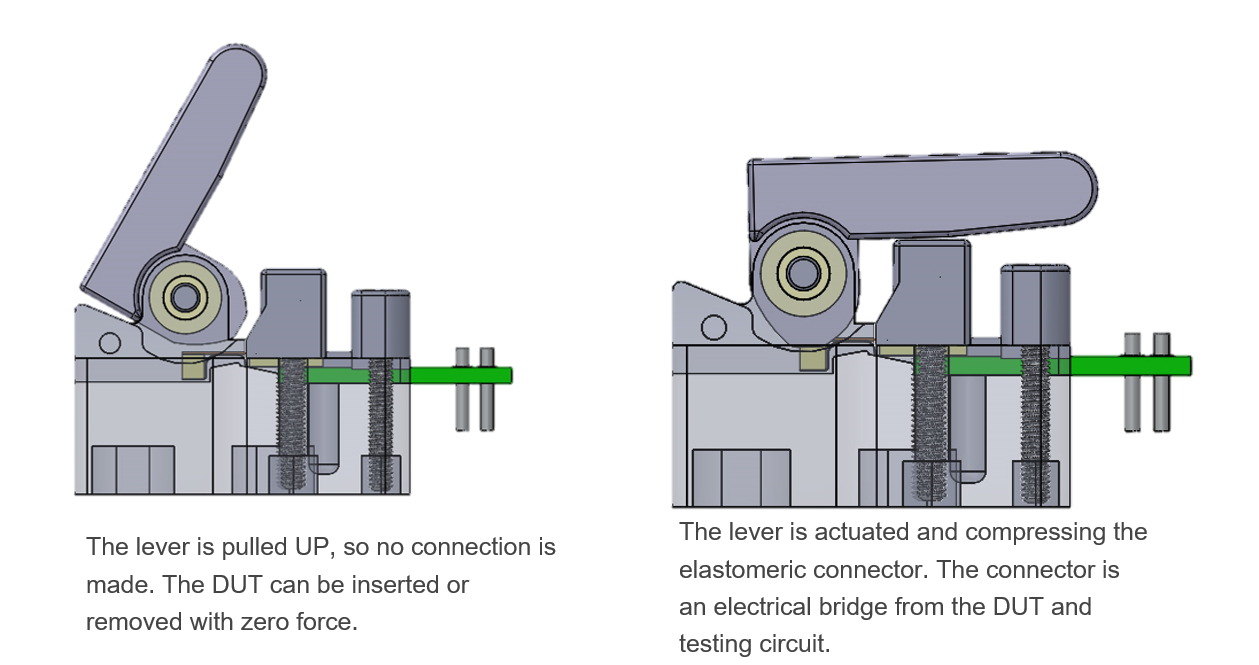 The lever is pulled UP, so no connection is made. The DUT can be inserted or removed with zero force.

The lever is actuated and compressing the elastomeric connector. The connector is an electrical bridge from the DUT and testing circuit.